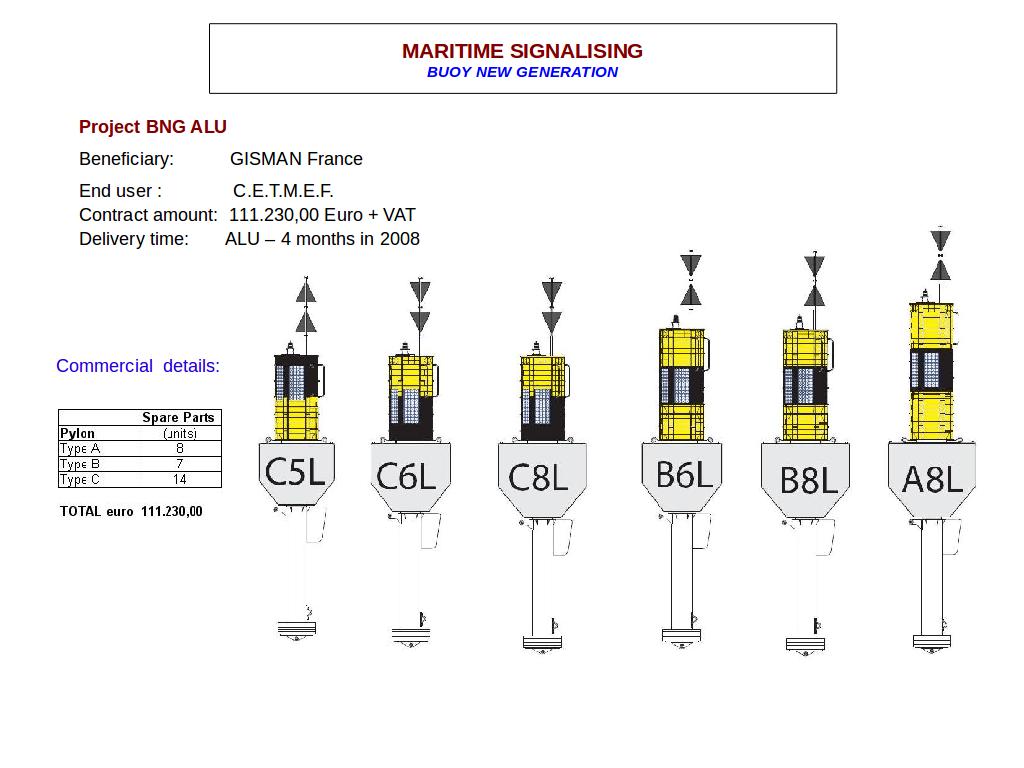 MARITIME SIGNALISING
BUOY NEW GENERATION

Project BNG ALU

Beneficiary: GISMAN France

End user : C.E.T.M.E.F.
Contract amount: 111.230,00 Euro + VAT
Delivery time: ALU – 4 months in 2008

Commercial details:

| | Spare Parts |
|---|---|
| Pylon | (units) |
| Type A | 8 |
| Type B | 7 |
| Type C | 14 |

TOTAL euro 111.230,00

C5L

C6L

C8L

B6L

B8L

A8L